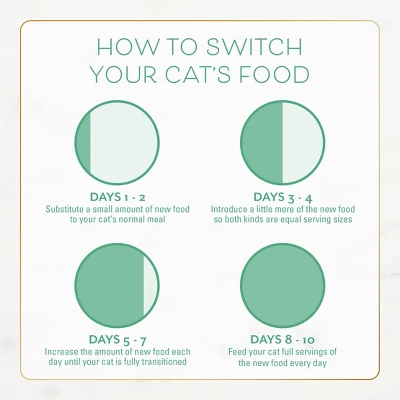 HOW TO SWITCH YOUR CAT'S FOOD

DAYS 1 - 2
Substitute a small amount of new food to your cat's normal meal

DAYS 3 - 4
Introduce a little more of the new food so both kinds are equal serving sizes

DAYS 5 - 7
Increase the amount of new food each day until your cat is fully transitioned

DAYS 8 - 10
Feed your cat full servings of the new food every day