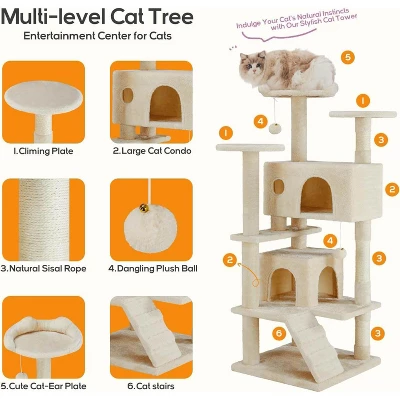 Multi-level Cat Tree

Entertainment Center for Cats

Indulge Your Cat's Natural Instincts with Our Stylish Cat Tower

1.Climing Plate

2.Large Cat Condo

3.Natural Sisal Rope

4.Dangling Plush Ball

5.Cute Cat-Ear Plate

6.Cat stairs

5

1

4

1

3

2

4

2

3

6

3