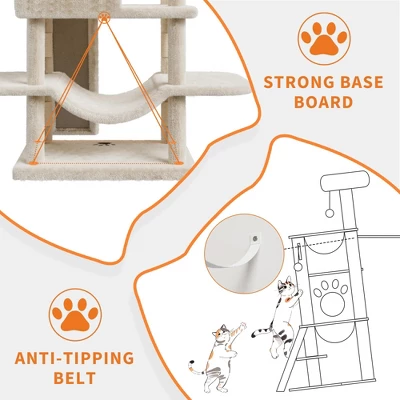 STRONG BASE BOARD

ANTI-TIPPING BELT