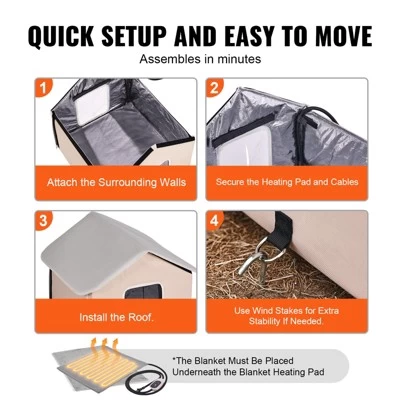 QUICK SETUP AND EASY TO MOVE

Assembles in minutes

1

Attach the Surrounding Walls

2

Secure the Heating Pad and Cables

3

Install the Roof.

4

Use Wind Stakes for Extra Stability If Needed.

*The Blanket Must Be Placed Underneath the Blanket Heating Pad