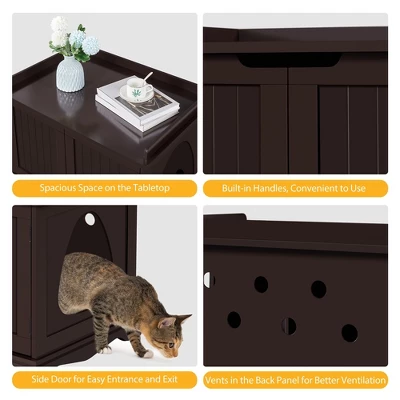 Spacious Space on the Tabletop

Built-in Handles, Convenient to Use

Side Door for Easy Entrance and Exit

Vents in the Back Panel for Better Ventilation