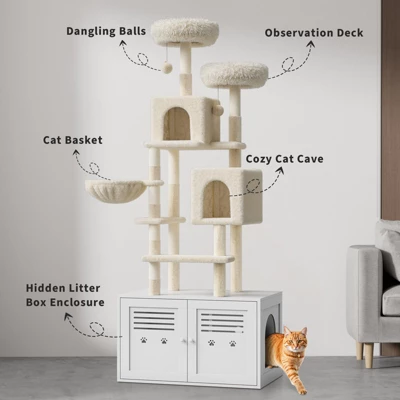 Dangling Balls

Observation Deck

Cat Basket

Cozy Cat Cave

Hidden Litter Box Enclosure