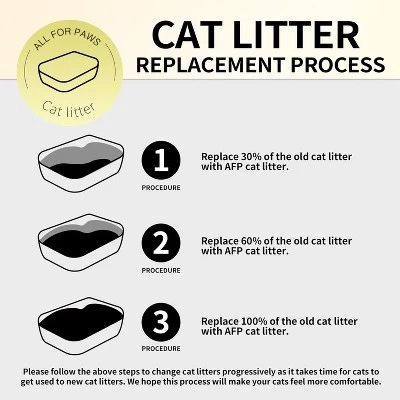 ALL FOR PAWS

Cat litter

CAT LITTER
REPLACEMENT PROCESS

1
PROCEDURE

Replace 30% of the old cat litter with AFP cat litter.

2
PROCEDURE

Replace 60% of the old cat litter with AFP cat litter.

3
PROCEDURE

Replace 100% of the old cat litter with AFP cat litter.

Please follow the above steps to change cat litters progressively as it takes time for cats to get used to new cat litters. We hope this process will make your cats feel more comfortable.