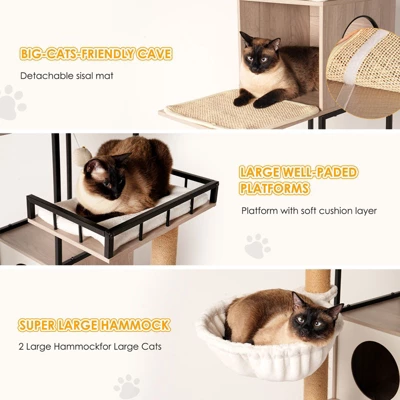 BIG-CATS-FRIENDLY CAVE

Detachable sisal mat

LARGE WELL-PADED PLATFORMS

Platform with soft cushion layer

SUPER LARGE HAMMOCK

2 Large Hammockfor Large Cats