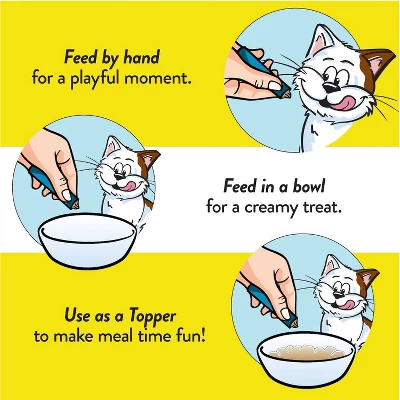 Feed by hand
for a playful moment.

Feed in a bowl
for a creamy treat.

Use as a Topper
to make meal time fun!