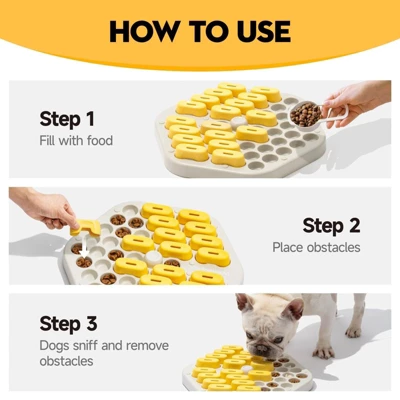 HOW TO USE

Step 1
Fill with food

Step 2
Place obstacles

Step 3
Dogs sniff and remove obstacles