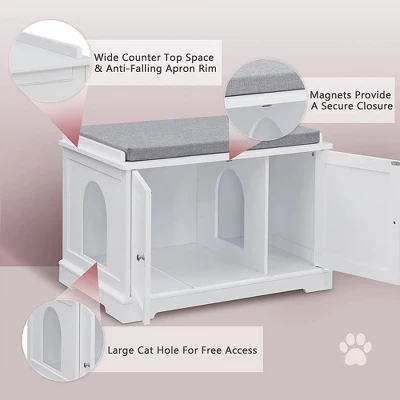 Wide Counter Top Space
& Anti-Falling Apron Rim

Magnets Provide
A Secure Closure

Large Cat Hole For Free Access