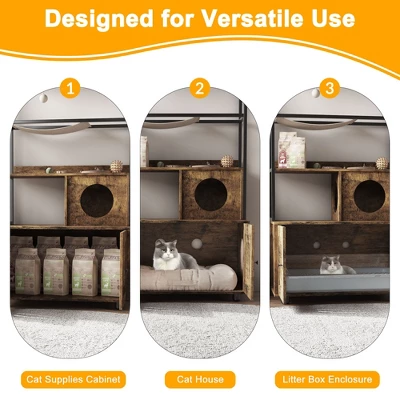 Designed for Versatile Use

1

2

3

Cat Supplies Cabinet

Cat House

Litter Box Enclosure