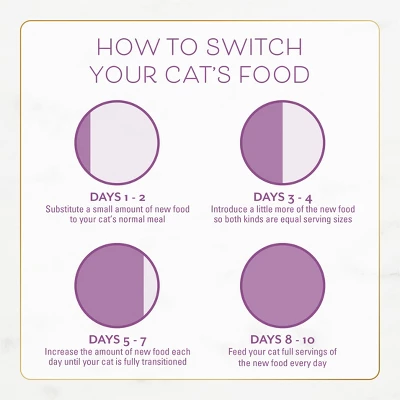 HOW TO SWITCH YOUR CAT'S FOOD

DAYS 1 - 2
Substitute a small amount of new food to your cat's normal meal

DAYS 3 - 4
Introduce a little more of the new food so both kinds are equal serving sizes

DAYS 5 - 7
Increase the amount of new food each day until your cat is fully transitioned

DAYS 8 - 10
Feed your cat full servings of the new food every day