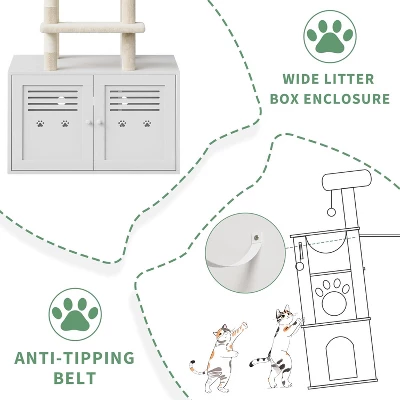 WIDE LITTER BOX ENCLOSURE

ANTI-TIPPING BELT