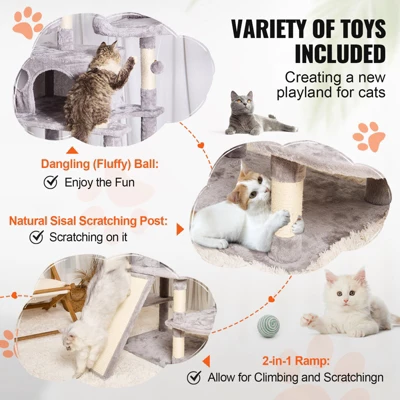 VARIETY OF TOYS INCLUDED

Creating a new playland for cats

Dangling (Fluffy) Ball:

Enjoy the Fun

Natural Sisal Scratching Post:

Scratching on it

2-in-1 Ramp:

Allow for Climbing and Scratchingn