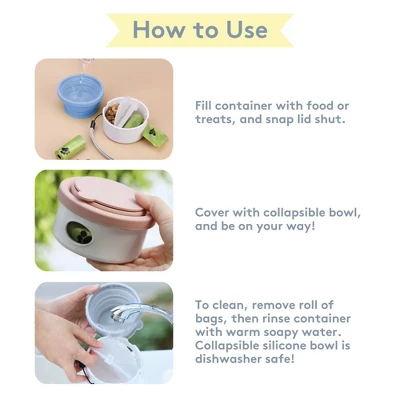 How to Use

Fill container with food or treats, and snap lid shut.

Cover with collapsible bowl, and be on your way!

To clean, remove roll of bags, then rinse container with warm soapy water. Collapsible silicone bowl is dishwasher safe!