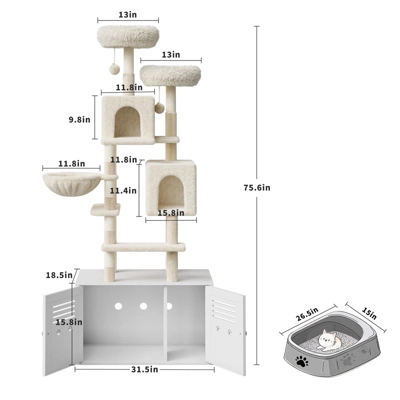 13in

13in

11.8in

9.8in

11.8in

11.8in

11.4in

15.8in

75.6in

18.5in

15.8in

31.5in

26.5in

15in