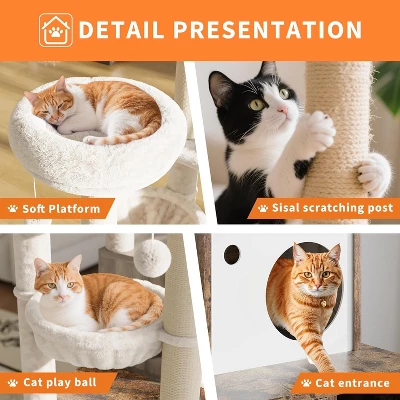 DETAIL PRESENTATION

Soft Platform

Sisal scratching post

Cat play ball

Cat entrance