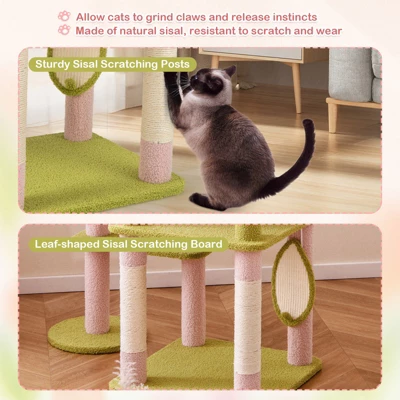 Allow cats to grind claws and release instincts
Made of natural sisal, resistant to scratch and wear

Sturdy Sisal Scratching Posts

Leaf-shaped Sisal Scratching Board