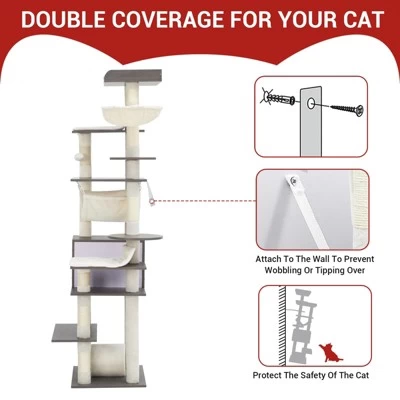 DOUBLE COVERAGE FOR YOUR CAT

Attach To The Wall To Prevent Wobbling Or Tipping Over

Protect The Safety Of The Cat