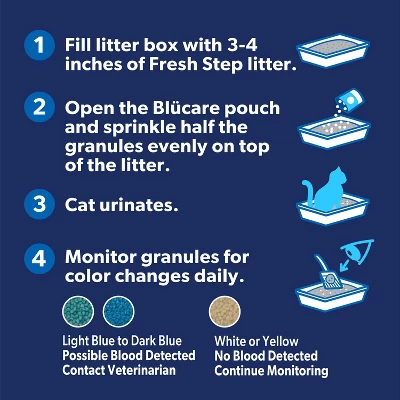 1 Fill litter box with 3-4 inches of Fresh Step litter.

2 Open the Blücare pouch and sprinkle half the granules evenly on top of the litter.

3 Cat urinates.

4 Monitor granules for color changes daily.

Light Blue to Dark Blue
Possible Blood Detected
Contact Veterinarian

White or Yellow
No Blood Detected
Continue Monitoring