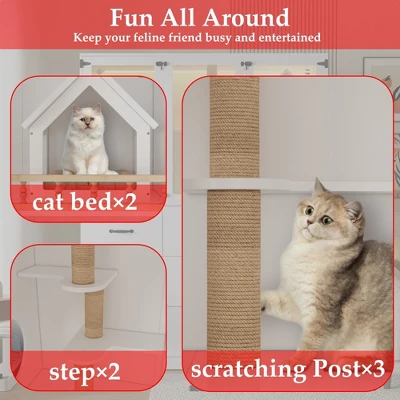 Fun All Around
Keep your feline friend busy and entertained

cat bed×2

step×2

scratching Post×3