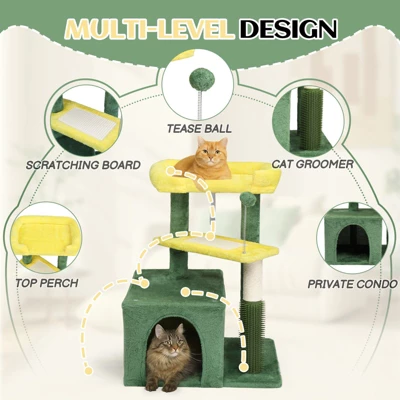 MULTI-LEVEL DESIGN

TEASE BALL

SCRATCHING BOARD

CAT GROOMER

TOP PERCH

PRIVATE CONDO