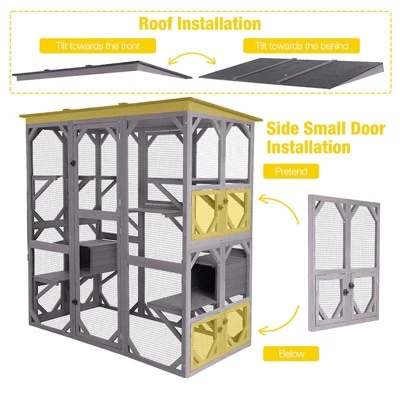 Roof Installation

Tilt towards the front

Tilt towards the behind

Side Small Door Installation

Pretend

Below