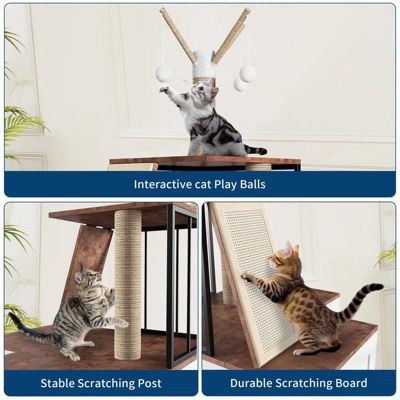 Interactive cat Play Balls

Stable Scratching Post

Durable Scratching Board